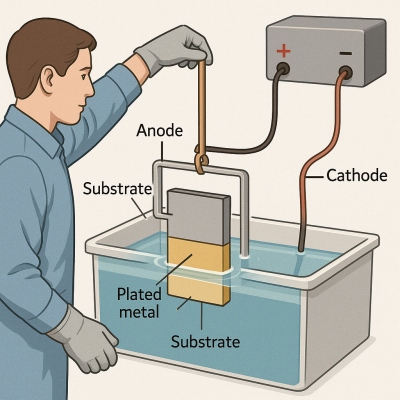 +
−
Anode
Cathode
Substrate
Plated metal
Substrate